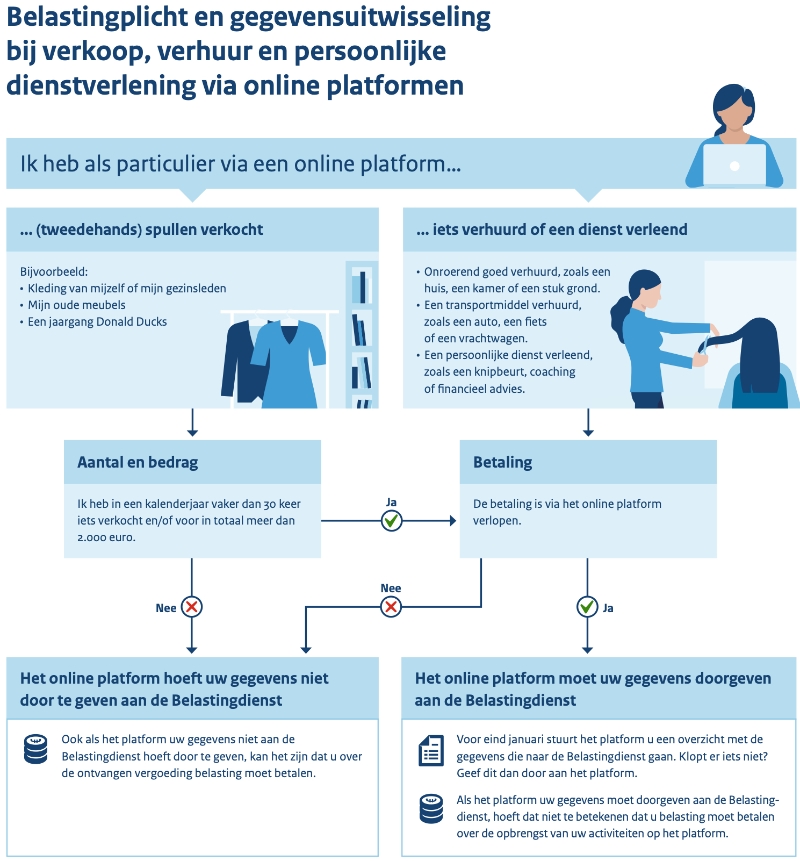 Belastingplicht en gegevensuitwisseling bij verkoop, verhuur en persoonlijke dienstverlening via online platformen

Ik heb als particulier via een online platform...

... (tweedehands) spullen verkocht

Bijvoorbeeld:
• Kleding van mijzelf of mijn gezinsleden
• Mijn oude meubels
• Een jaargang Donald Ducks

... iets verhuurd of een dienst verleend

• Onroerend goed verhuurd, zoals een huis, een kamer of een stuk grond.
• Een transportmiddel verhuurd, zoals een auto, een fiets of een vrachtwagen.
• Een persoonlijke dienst verleend, zoals een knipbeurt, coaching of financieel advies.

Aantal en bedrag

Ik heb in een kalenderjaar vaker dan 30 keer iets verkocht en/of voor in totaal meer dan 2.000 euro.

Ja

Betaling

De betaling is via het online platform verlopen.

Nee

Nee

Ja

Het online platform hoeft uw gegevens niet door te geven aan de Belastingdienst

Ook als het platform uw gegevens niet aan de Belastingdienst hoeft door te geven, kan het zijn dat u over de ontvangen vergoeding belasting moet betalen.

Het online platform moet uw gegevens doorgeven aan de Belastingdienst

Voor eind januari stuurt het platform u een overzicht met de gegevens die naar de Belastingdienst gaan. Klopt er iets niet? Geef dit dan door aan het platform.

Als het platform uw gegevens moet doorgeven aan de Belastingdienst, hoeft dat niet te betekenen dat u belasting moet betalen over de opbrengst van uw activiteiten op het platform.